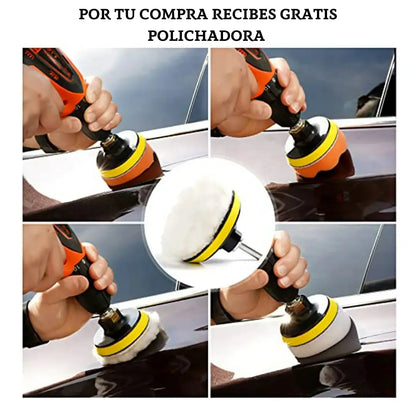 POR TU COMPRA RECIBES GRATIS POLICHADORA